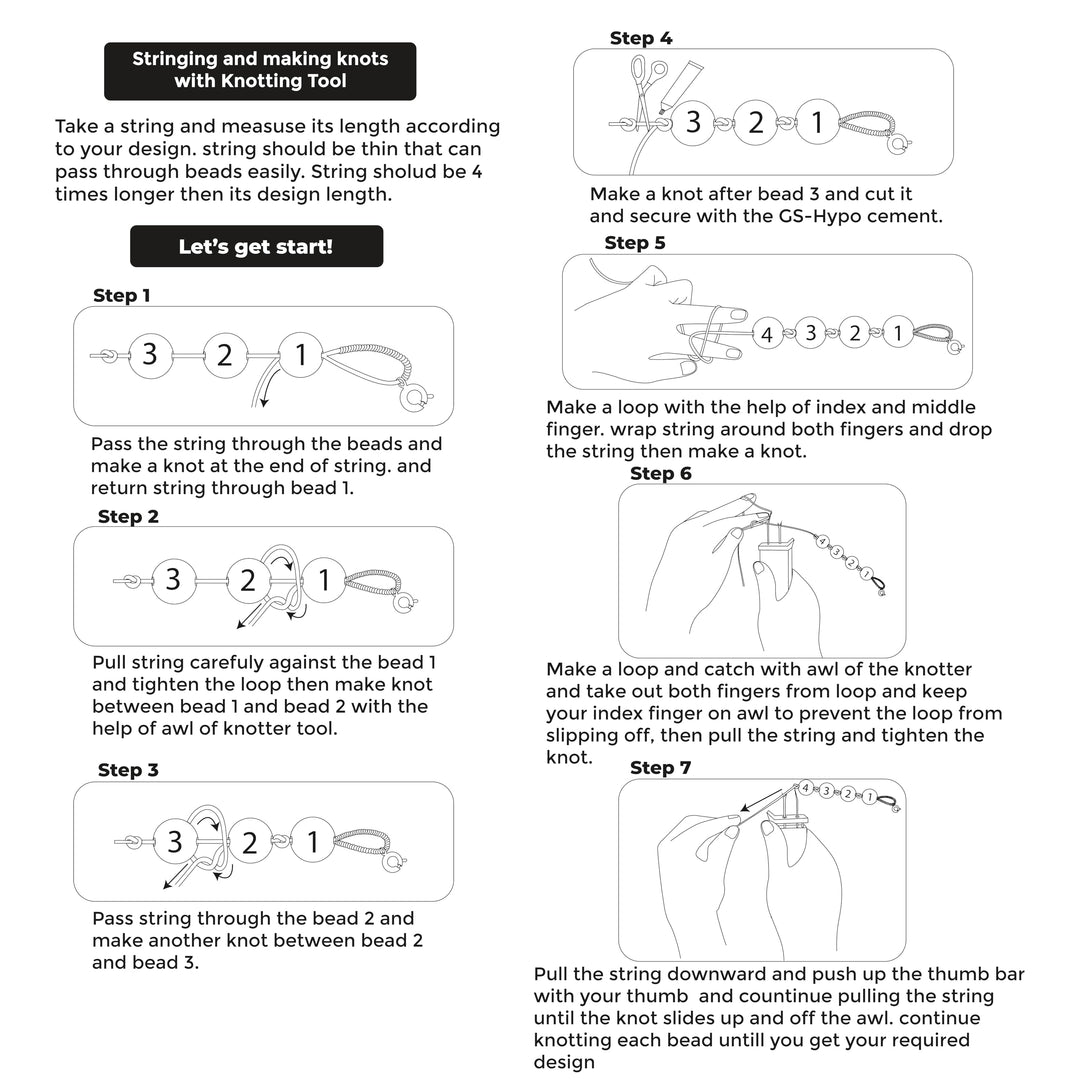 Stringing and making knots with Knotting Tool

Take a string and measuse its length according to your design. string should be thin that can pass through beads easily. String sholud be 4 times longer then its design length.

Let's get start!

Step 1

3 2 1

Pass the string through the beads and make a knot at the end of string. and return string through bead 1.

Step 2

3 2 1

Pull string carefully against the bead 1 and tighten the loop then make knot between bead 1 and bead 2 with the help of awl of knotter tool.

Step 3

3 2 1

Pass string through the bead 2 and make another knot between bead 2 and bead 3.

Step 4

3 2 1

Make a knot after bead 3 and cut it and secure with the GS-Hypo cement.

Step 5

4 3 2 1

Make a loop with the help of index and middle finger. wrap string around both fingers and drop the string then make a knot.

Step 6

4 3 2 1

Make a loop and catch with awl of the knotter and take out both fingers from loop and keep your index finger on awl to prevent the loop from slipping off, then pull the string and tighten the knot.

Step 7

4 3 2 1

Pull the string downward and push up the thumb bar with your thumb and countinue pulling the string until the knot slides up and off the awl. continue knotting each bead untill you get your required design